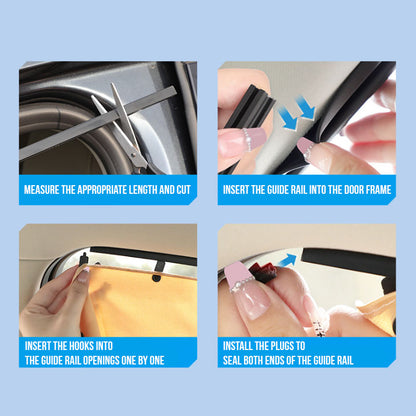 MEASURE THE APPROPRIATE LENGTH AND CUT

INSERT THE GUIDE RAIL INTO THE DOOR FRAME

INSERT THE HOOKS INTO THE GUIDE RAIL OPENINGS ONE BY ONE

INSTALL THE PLUGS TO SEAL BOTH ENDS OF THE GUIDE RAIL