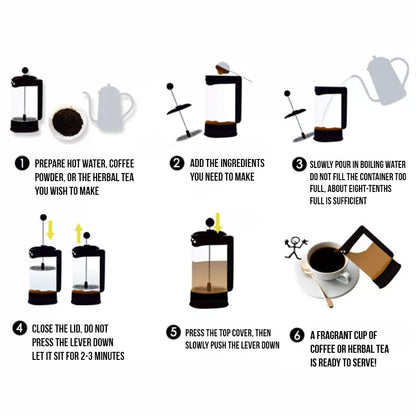 1 PREPARE HOT WATER, COFFEE POWDER, OR THE HERBAL TEA YOU WISH TO MAKE

2 ADD THE INGREDIENTS YOU NEED TO MAKE

3 SLOWLY POUR IN BOILING WATER DO NOT FILL THE CONTAINER TOO FULL, ABOUT EIGHT-TENTHS FULL IS SUFFICIENT

4 CLOSE THE LID, DO NOT PRESS THE LEVER DOWN LET IT SIT FOR 2-3 MINUTES

5 PRESS THE TOP COVER, THEN SLOWLY PUSH THE LEVER DOWN

6 A FRAGRANT CUP OF COFFEE OR HERBAL TEA IS READY TO SERVE!