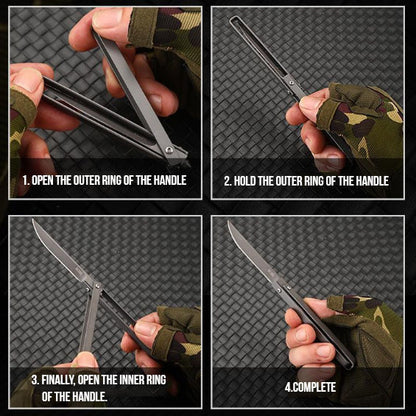 1. OPEN THE OUTER RING OF THE HANDLE

2. HOLD THE OUTER RING OF THE HANDLE

3. FINALLY, OPEN THE INNER RING OF THE HANDLE.

4.COMPLETE