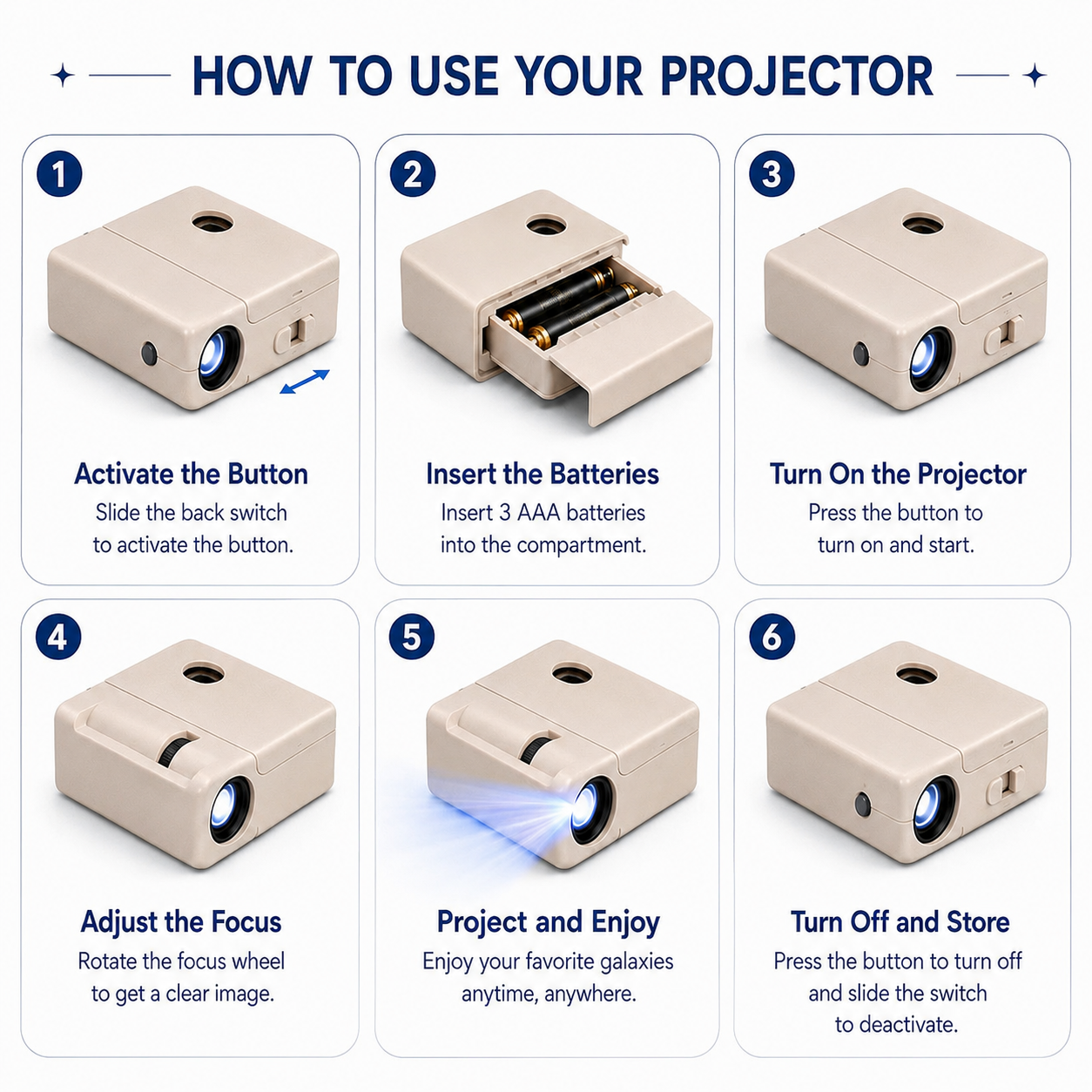 HOW TO USE YOUR PROJECTOR

1
Activate the Button
Slide the back switch to activate the button.

2
Insert the Batteries
Insert 3 AAA batteries into the compartment.

3
Turn On the Projector
Press the button to turn on and start.

4
Adjust the Focus
Rotate the focus wheel to get a clear image.

5
Project and Enjoy
Enjoy your favorite galaxies anytime, anywhere.

6
Turn Off and Store
Press the button to turn off and slide the switch to deactivate.