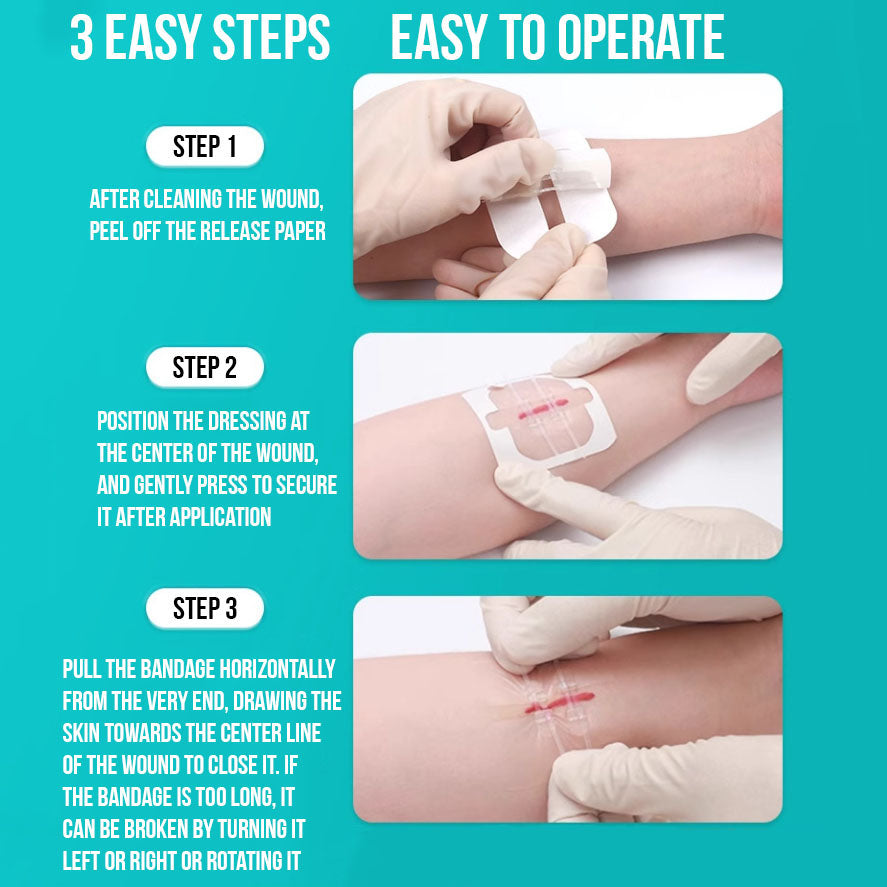 3 EASY STEPS EASY TO OPERATE

STEP 1

AFTER CLEANING THE WOUND, PEEL OFF THE RELEASE PAPER

STEP 2

POSITION THE DRESSING AT THE CENTER OF THE WOUND, AND GENTLY PRESS TO SECURE IT AFTER APPLICATION

STEP 3

PULL THE BANDAGE HORIZONTALLY FROM THE VERY END, DRAWING THE SKIN TOWARDS THE CENTER LINE OF THE WOUND TO CLOSE IT. IF THE BANDAGE IS TOO LONG, IT CAN BE BROKEN BY TURNING IT LEFT OR RIGHT OR ROTATING IT