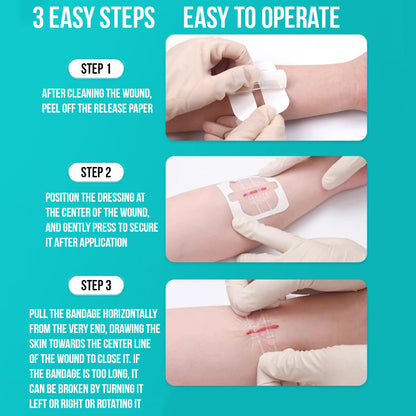 3 EASY STEPS EASY TO OPERATE

STEP 1

AFTER CLEANING THE WOUND, PEEL OFF THE RELEASE PAPER

STEP 2

POSITION THE DRESSING AT THE CENTER OF THE WOUND, AND GENTLY PRESS TO SECURE IT AFTER APPLICATION

STEP 3

PULL THE BANDAGE HORIZONTALLY FROM THE VERY END, DRAWING THE SKIN TOWARDS THE CENTER LINE OF THE WOUND TO CLOSE IT. IF THE BANDAGE IS TOO LONG, IT CAN BE BROKEN BY TURNING IT LEFT OR RIGHT OR ROTATING IT