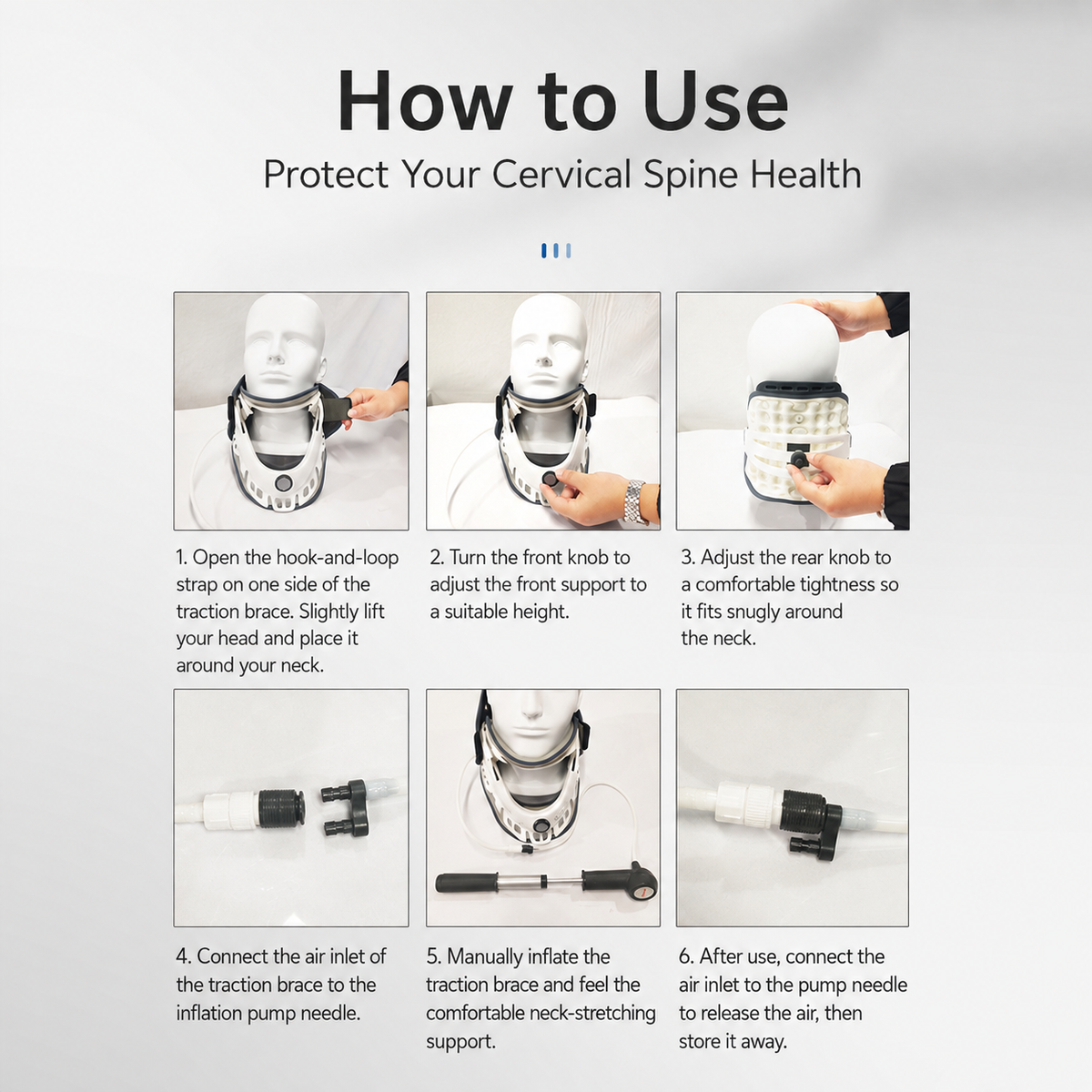 How to Use

Protect Your Cervical Spine Health

1. Open the hook-and-loop strap on one side of the traction brace. Slightly lift your head and place it around your neck.

2. Turn the front knob to adjust the front support to a suitable height.

3. Adjust the rear knob to a comfortable tightness so it fits snugly around the neck.

4. Connect the air inlet of the traction brace to the inflation pump needle.

5. Manually inflate the traction brace and feel the comfortable neck-stretching support.

6. After use, connect the air inlet to the pump needle to release the air, then store it away.