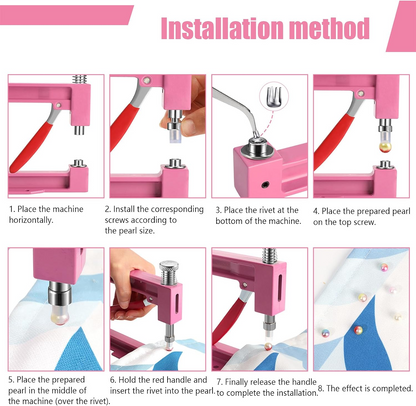 Installation method

1. Place the machine horizontally.

2. Install the corresponding screws according to the pearl size.

3. Place the rivet at the bottom of the machine.

4. Place the prepared pearl on the top screw.

5. Place the prepared pearl in the middle of the machine (over the rivet).

6. Hold the red handle and insert the rivet into the pearl.

7. Finally release the handle to complete the installation.

8. The effect is completed.