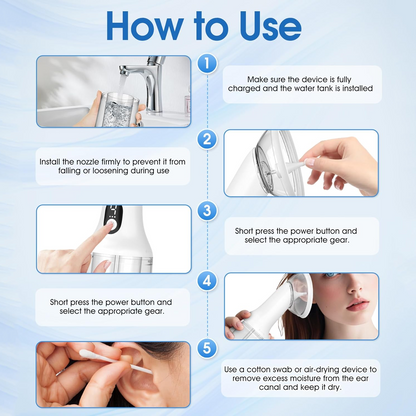 How to Use

1

Make sure the device is fully charged and the water tank is installed

2

Install the nozzle firmly to prevent it from falling or loosening during use

3

Short press the power button and select the appropriate gear.

4

Short press the power button and select the appropriate gear.

5

Use a cotton swab or air-drying device to remove excess moisture from the ear canal and keep it dry.